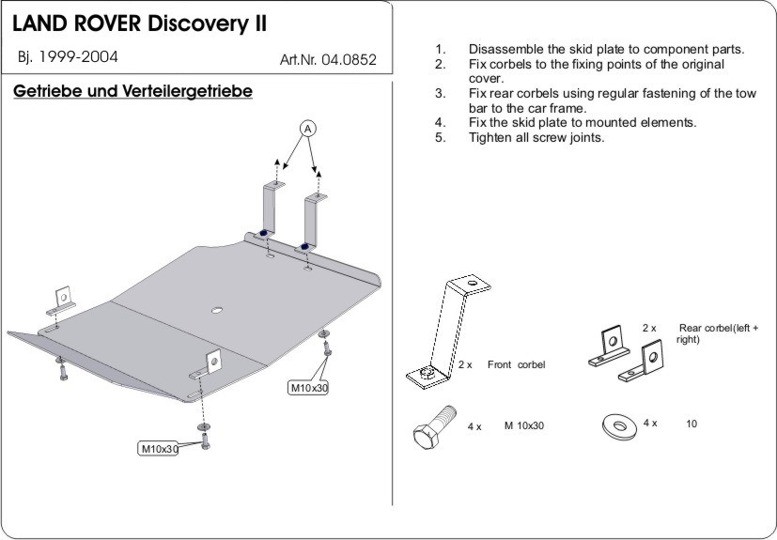 LAND ROVER Discovery II

Bj. 1999-2004

Art.Nr. 04.0852

Getriebe und Verteilergetriebe

A

M10x30

M10x30

1. Disassemble the skid plate to component parts.
2. Fix corbels to the fixing points of the original cover.
3. Fix rear corbels using regular fastening of the tow bar to the car frame.
4. Fix the skid plate to mounted elements.
5. Tighten all screw joints.

2 x Front corbel

2 x Rear corbel(left + right)

4 x M 10x30

4 x 10