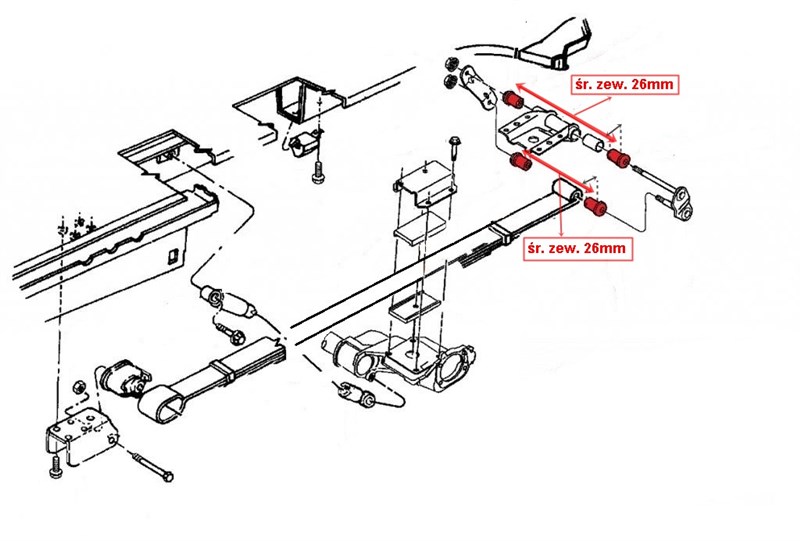 śr. zew. 26mm

śr. zew. 26mm