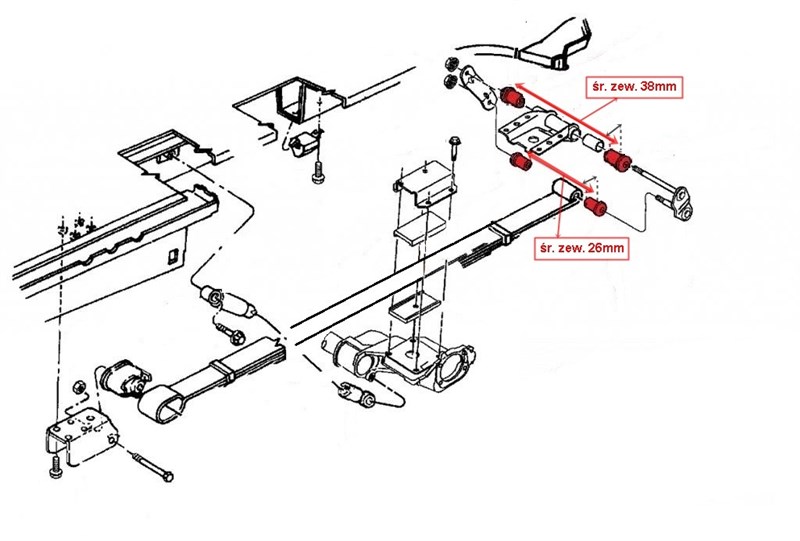 śr. zew. 38mm

śr. zew. 26mm