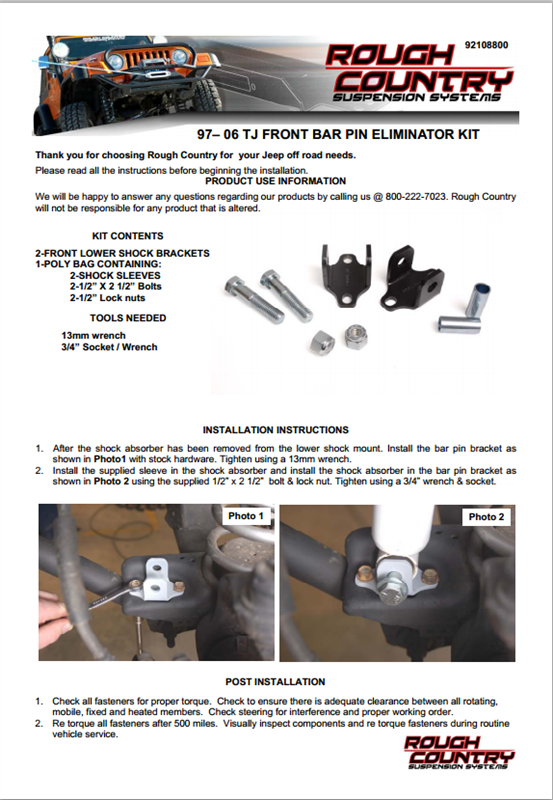 92108800

ROUGH COUNTRY SUSPENSION SYSTEMS

97– 06 TJ FRONT BAR PIN ELIMINATOR KIT

Thank you for choosing Rough Country for your Jeep off road needs.

Please read all the instructions before beginning the installation.

PRODUCT USE INFORMATION

We will be happy to answer any questions regarding our products by calling us @ 800-222-7023. Rough Country will not be responsible for any product that is altered.

KIT CONTENTS

2-FRONT LOWER SHOCK BRACKETS
1-POLY BAG CONTAINING:
2-SHOCK SLEEVES
2-1/2" X 2 1/2" Bolts
2-1/2" Lock nuts

TOOLS NEEDED

13mm wrench
3/4" Socket / Wrench

INSTALLATION INSTRUCTIONS

1. After the shock absorber has been removed from the lower shock mount. Install the bar pin bracket as shown in Photo1 with stock hardware. Tighten using a 13mm wrench.
2. Install the supplied sleeve in the shock absorber and install the shock absorber in the bar pin bracket as shown in Photo 2 using the supplied 1/2" x 2 1/2" bolt & lock nut. Tighten using a 3/4" wrench & socket.

Photo 1

Photo 2

POST INSTALLATION

1. Check all fasteners for proper torque. Check to ensure there is adequate clearance between all rotating, mobile, fixed and heated members. Check steering for interference and proper working order.
2. Re torque all fasteners after 500 miles. Visually inspect components and re torque fasteners during routine vehicle service.

ROUGH COUNTRY SUSPENSION SYSTEMS