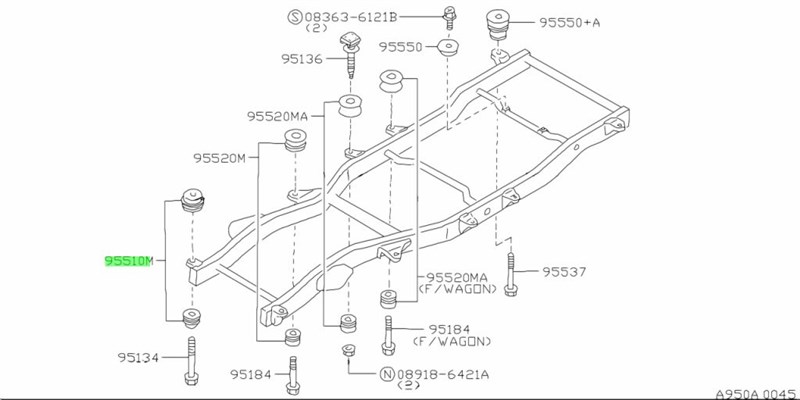 Ⓢ08363-6121B
(2)
95550+A
95136
95550
95520MA
95520M
95510M
95520MA
(F/WAGON)
95537
95184
(F/WAGON)
95134
95184
Ⓝ08918-6421A
(2)
A950A 0045