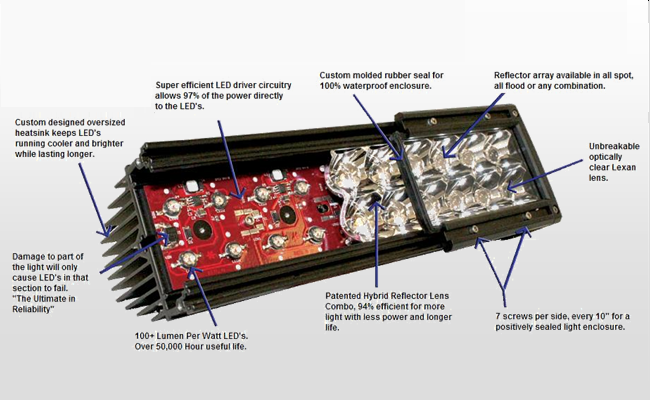 Custom designed oversized heatsink keeps LED's running cooler and brighter while lasting longer.

Super efficient LED driver circuitry allows 97% of the power directly to the LED's.

Custom molded rubber seal for 100% waterproof enclosure.

Reflector array available in all spot, all flood or any combination.

Unbreakable optically clear Lexan lens.

Damage to part of the light will only cause LED's in that section to fail. "The Ultimate in Reliability"

100+ Lumen Per Watt LED's. Over 50,000 Hour useful life.

Patented Hybrid Reflector Lens Combo, 94% efficient for more light with less power and longer life.

7 screws per side, every 10" for a positively sealed light enclosure.