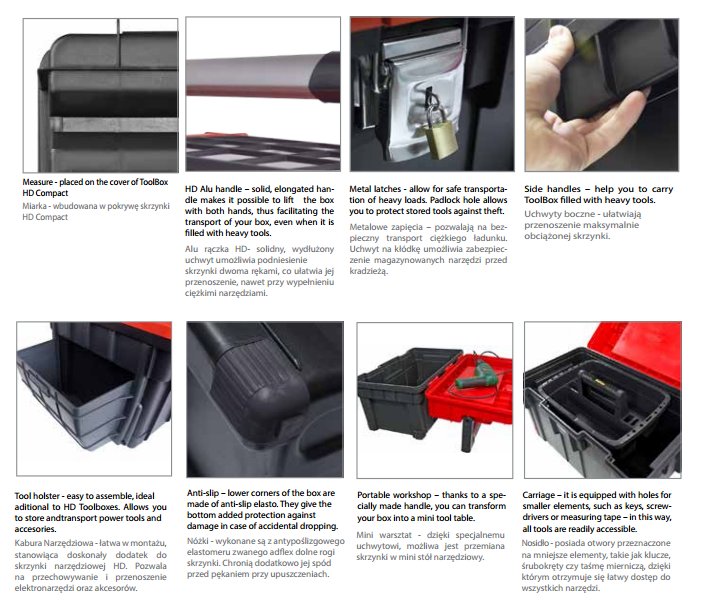 Measure - placed on the cover of ToolBox HD Compact

Miarka - wbudowana w pokrywę skrzynki HD Compact

HD Alu handle – solid, elongated handle makes it possible to lift the box with both hands, thus facilitating the transport of your box, even when it is filled with heavy tools.

Alu rączka HD- solidny, wydłużony uchwyt umożliwia podniesienie skrzynki dwoma rękami, co ułatwia jej przenoszenie, nawet przy wypełnieniu ciężkimi narzędziami.

Metal latches - allow for safe transportation of heavy loads. Padlock hole allows you to protect stored tools against theft.

Metalowe zapięcia – pozwalają na bezpieczny transport ciężkiego ładunku. Uchwyt na kłódkę umożliwia zabezpieczenie magazynowanych narzędzi przed kradzieżą.

Side handles – help you to carry ToolBox filled with heavy tools.

Uchwyty boczne - ułatwiają przenoszenie maksymalnie obciążonej skrzynki.

Tool holster - easy to assemble, ideal aditional to HD Toolboxes. Allows you to store andtransport power tools and accesories.

Kabura Narzędziowa - łatwa w montażu, stanowiąca doskonały dodatek do skrzynki narzędziowej HD. Pozwala na przechowywanie i przenoszenie elektronarzędzi oraz akcesorów.

Anti-slip – lower corners of the box are made of anti-slip elasto. They give the bottom added protection against damage in case of accidental dropping.

Nóżki - wykonane są z antypoślizgowego elastomeru zwanego adflex dolne rogi skrzynki. Chronią dodatkowo jej spód przed pękaniem przy upuszczeniach.

Portable workshop – thanks to a specially made handle, you can transform your box into a mini tool table.

Mini warsztat - dzięki specjalnemu uchwytowi, możliwa jest przemiana skrzynki w mini stół narzędziowy.

Carriage – it is equipped with holes for smaller elements, such as keys, screwdrivers or measuring tape – in this way, all tools are readily accessible.

Nosidło - posiada otwory przeznaczone na mniejsze elementy, takie jak klucze, śrubokręty czy taśmę mierniczą, dzięki którym otrzymuje się łatwy dostęp do wszystkich narzędzi.