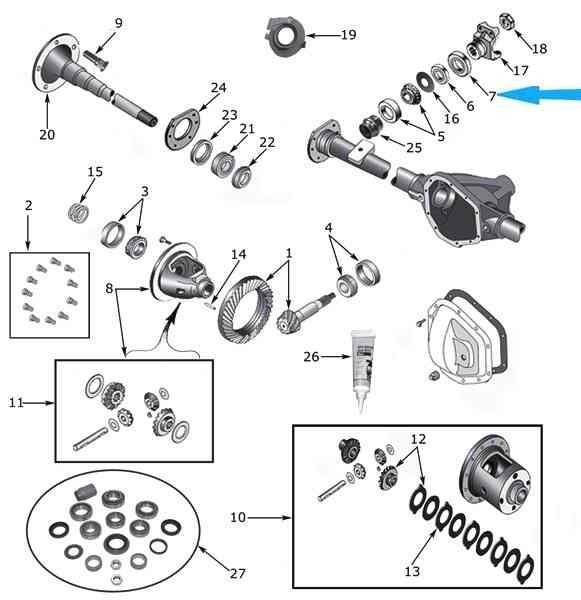 9
19
18
17
7
6
16
5
25
20
24
23
21
22
15
3
2
14
1
4
8
26
11
12
10
13
27