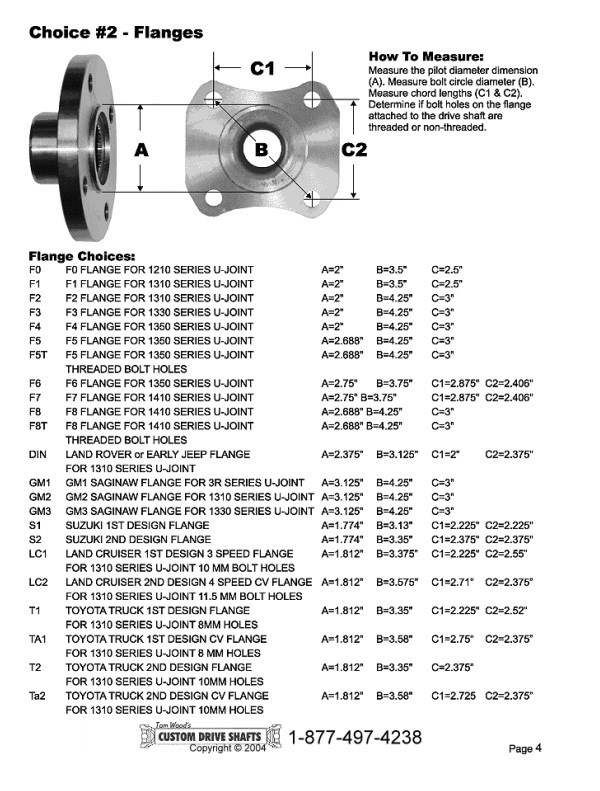 Choice #2 - Flanges

C1

A

B

C2

How To Measure:
Measure the pilot diameter dimension (A). Measure bolt circle diameter (B). Measure chord lengths (C1 & C2). Determine if bolt holes on the flange attached to the drive shaft are threaded or non-threaded.

Flange Choices:

| | | | | | |
|---|---|---|---|---|---|
| F0 | F0 FLANGE FOR 1210 SERIES U-JOINT | A=2" | B=3.5" | C=2.5" | |
| F1 | F1 FLANGE FOR 1310 SERIES U-JOINT | A=2" | B=3.5" | C=2.5" | |
| F2 | F2 FLANGE FOR 1310 SERIES U-JOINT | A=2" | B=4.25" | C=3" | |
| F3 | F3 FLANGE FOR 1330 SERIES U-JOINT | A=2" | B=4.25" | C=3" | |
| F4 | F4 FLANGE FOR 1350 SERIES U-JOINT | A=2" | B=4.25" | C=3" | |
| F5 | F5 FLANGE FOR 1350 SERIES U-JOINT | A=2.688" | B=4.25" | C=3" | |
| F5T | F5 FLANGE FOR 1350 SERIES U-JOINT THREADED BOLT HOLES | A=2.688" | B=4.25" | C=3" | |
| F6 | F6 FLANGE FOR 1350 SERIES U-JOINT | A=2.75" | B=3.75" | C1=2.875" | C2=2.406" |
| F7 | F7 FLANGE FOR 1410 SERIES U-JOINT | A=2.75" | B=3.75" | C1=2.875" | C2=2.406" |
| F8 | F8 FLANGE FOR 1410 SERIES U-JOINT | A=2.688" | B=4.25" | C=3" | |
| F8T | F8 FLANGE FOR 1410 SERIES U-JOINT THREADED BOLT HOLES | A=2.688" | B=4.25" | C=3" | |
| DIN | LAND ROVER or EARLY JEEP FLANGE FOR 1310 SERIES U-JOINT | A=2.375" | B=3.125" | C1=2" | C2=2.375" |
| GM1 | GM1 SAGINAW FLANGE FOR 3R SERIES U-JOINT | A=3.125" | B=4.25" | C=3" | |
| GM2 | GM2 SAGINAW FLANGE FOR 1310 SERIES U-JOINT | A=3.125" | B=4.25" | C=3" | |
| GM3 | GM3 SAGINAW FLANGE FOR 1330 SERIES U-JOINT | A=3.125" | B=4.25" | C=3" | |
| S1 | SUZUKI 1ST DESIGN FLANGE | A=1.774" | B=3.13" | C1=2.225" | C2=2.225" |
| S2 | SUZUKI 2ND DESIGN FLANGE | A=1.774" | B=3.35" | C1=2.375" | C2=2.375" |
| LC1 | LAND CRUISER 1ST DESIGN 3 SPEED FLANGE FOR 1310 SERIES U-JOINT 10 MM BOLT HOLES | A=1.812" | B=3.375" | C1=2.225" | C2=2.55" |
| LC2 | LAND CRUISER 2ND DESIGN 4 SPEED CV FLANGE FOR 1310 SERIES U-JOINT 11.5 MM BOLT HOLES | A=1.812" | B=3.575" | C1=2.71" | C2=2.375" |
| T1 | TOYOTA TRUCK 1ST DESIGN FLANGE FOR 1310 SERIES U-JOINT 8MM HOLES | A=1.812" | B=3.35" | C1=2.225" | C2=2.52" |
| TA1 | TOYOTA TRUCK 1ST DESIGN CV FLANGE FOR 1310 SERIES U-JOINT 8 MM HOLES | A=1.812" | B=3.58" | C1=2.75" | C2=2.375" |
| T2 | TOYOTA TRUCK 2ND DESIGN FLANGE FOR 1310 SERIES U-JOINT 10MM HOLES | A=1.812" | B=3.35" | C=2.375" | |
| Ta2 | TOYOTA TRUCK 2ND DESIGN CV FLANGE FOR 1310 SERIES U-JOINT 10MM HOLES | A=1.812" | B=3.58" | C1=2.725 | C2=2.375" |

Tom Wood's CUSTOM DRIVE SHAFTS Copyright © 2004 1-877-497-4238

Page 4