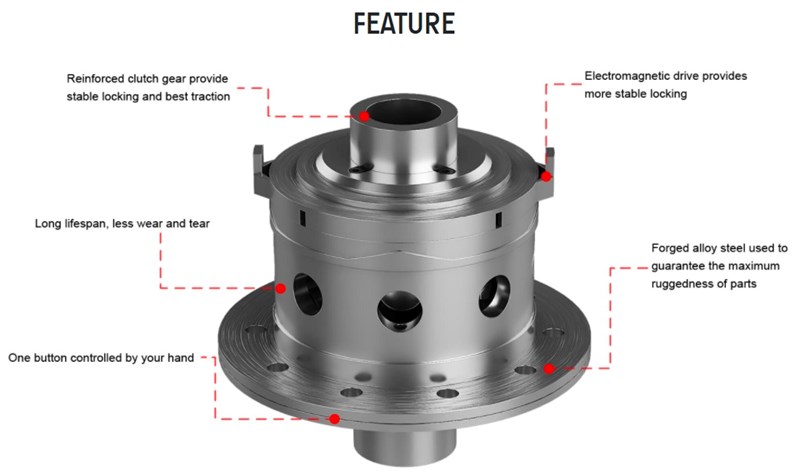 FEATURE

Reinforced clutch gear provide stable locking and best traction

Electromagnetic drive provides more stable locking

Long lifespan, less wear and tear

Forged alloy steel used to guarantee the maximum ruggedness of parts

One button controlled by your hand