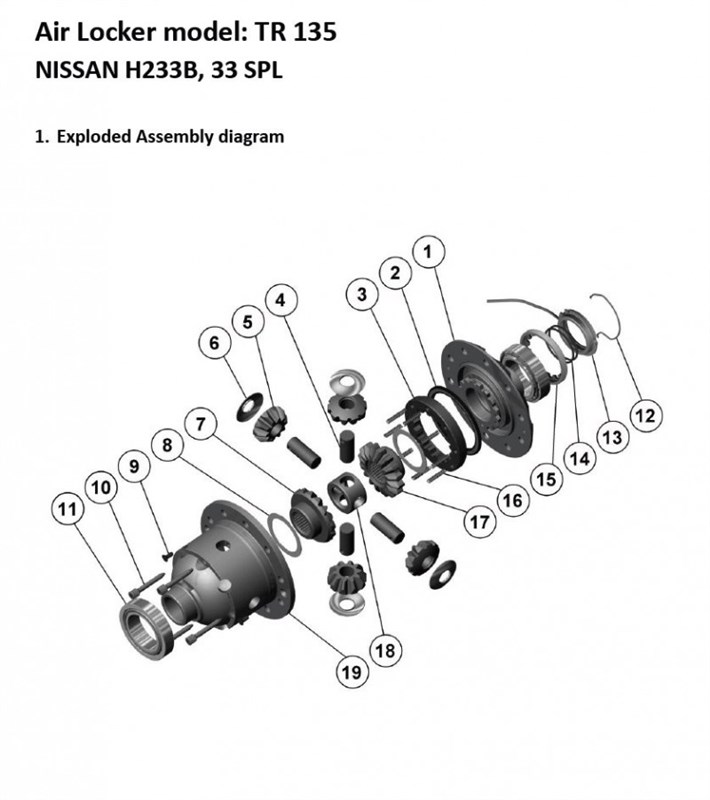 Air Locker model: TR 135
NISSAN H233B, 33 SPL

1. Exploded Assembly diagram

1
2
3
4
5
6
7
8
9
10
11
12
13
14
15
16
17
18
19